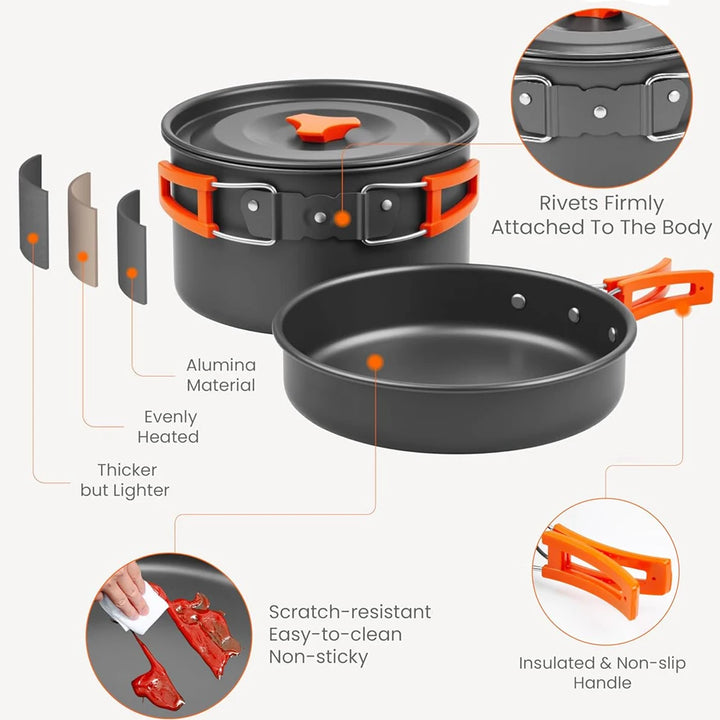 Rivets Firmly
Attached To The Body

Alumina
Material

Evenly
Heated

Thicker
but Lighter

Scratch-resistant
Easy-to-clean
Non-sticky

Insulated & Non-slip
Handle